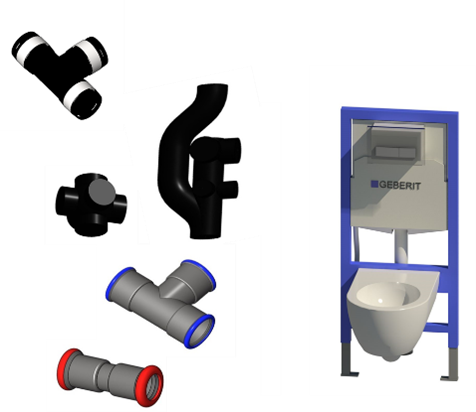 GEBERIT