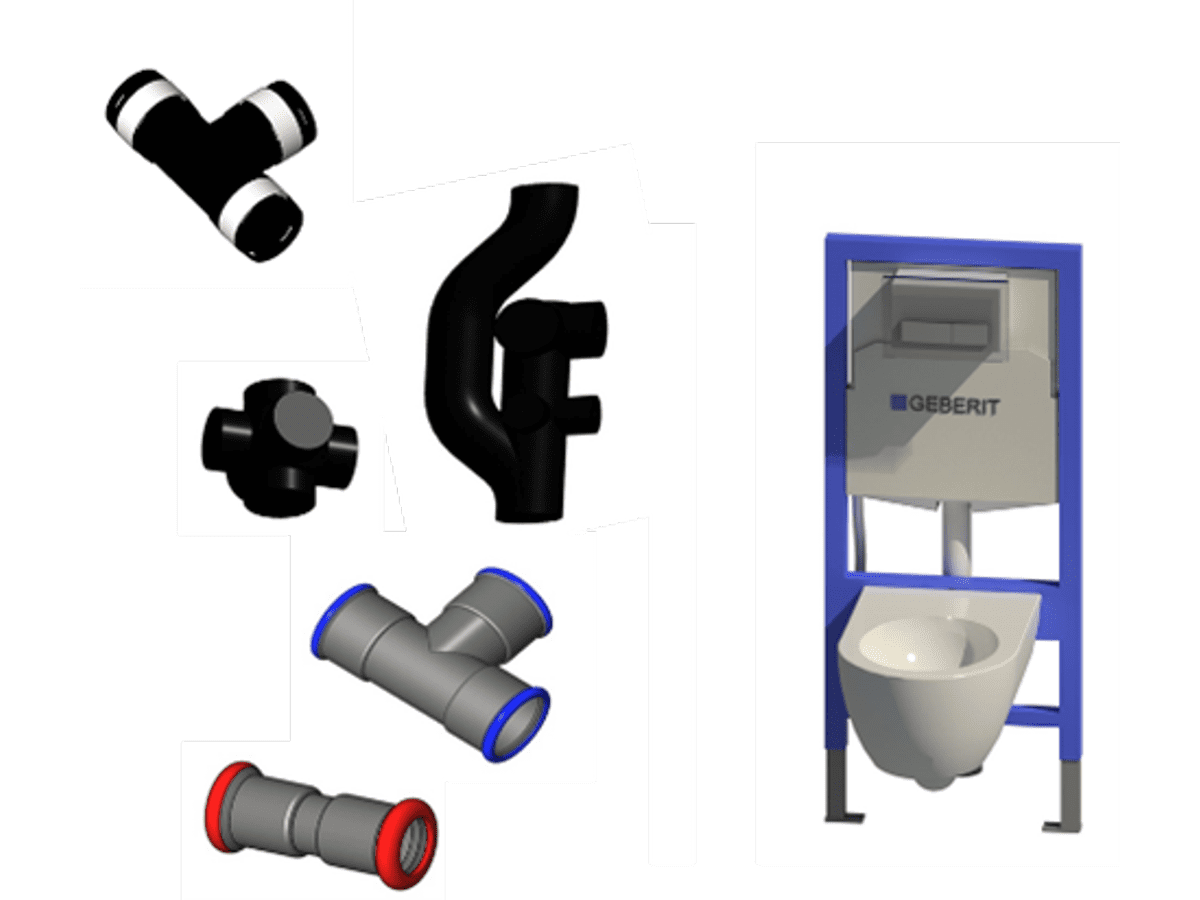 GEBERIT